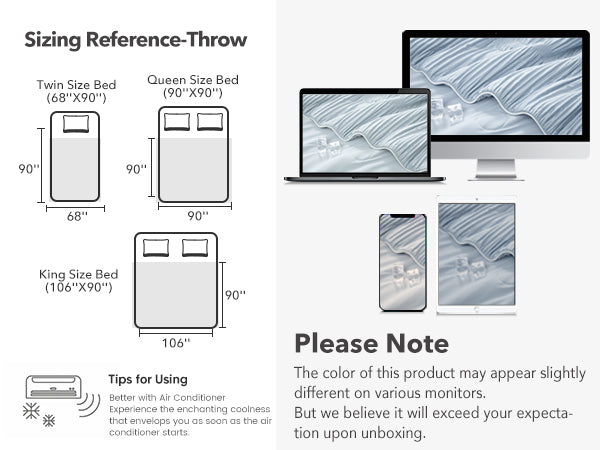 Sizing Reference-Throw

Twin Size Bed (68''X90'')

90''

68''

Queen Size Bed (90''X90'')

90''

90''

King Size Bed (106''X90'')

90''

106''

Tips for Using

Better with Air Conditioner
Experience the enchanting coolness that envelops you as soon as the air conditioner starts.

Please Note

The color of this product may appear slightly different on various monitors.
But we believe it will exceed your expectation upon unboxing.